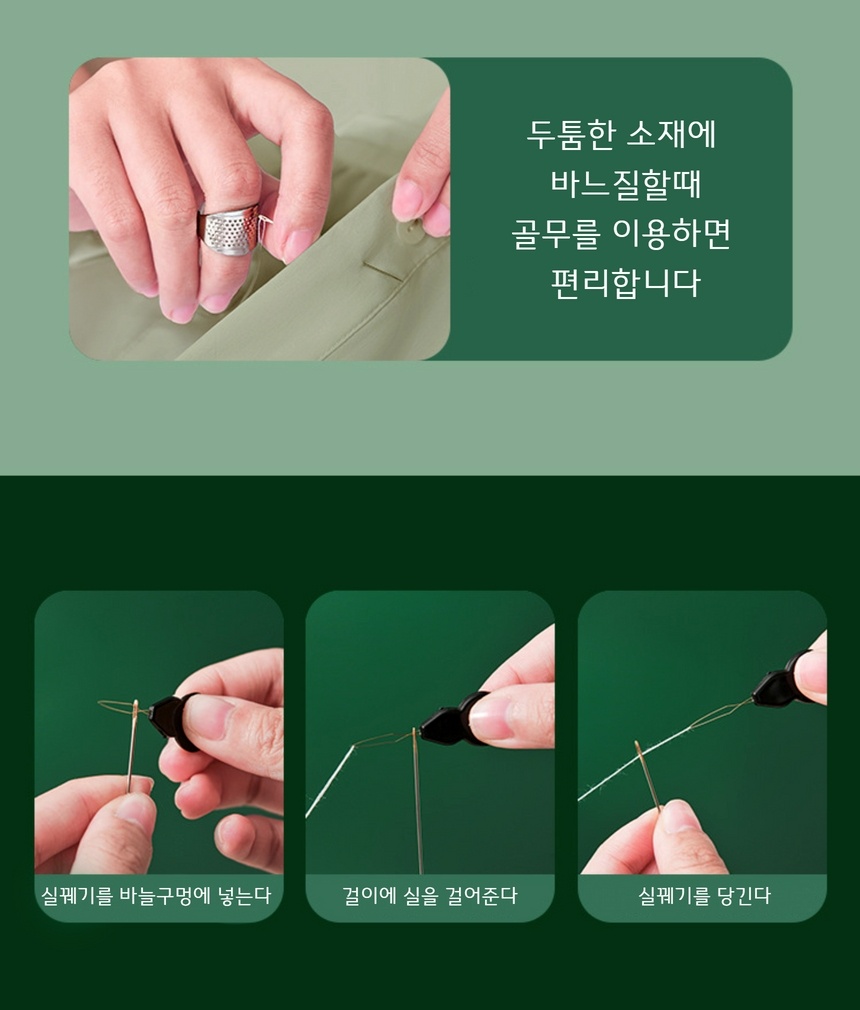 두툼한 소재에
바느질할때
골무를 이용하면
편리합니다

실꿰기를 바늘구멍에 넣는다

걸이에 실을 걸어준다

실꿰기를 당긴다